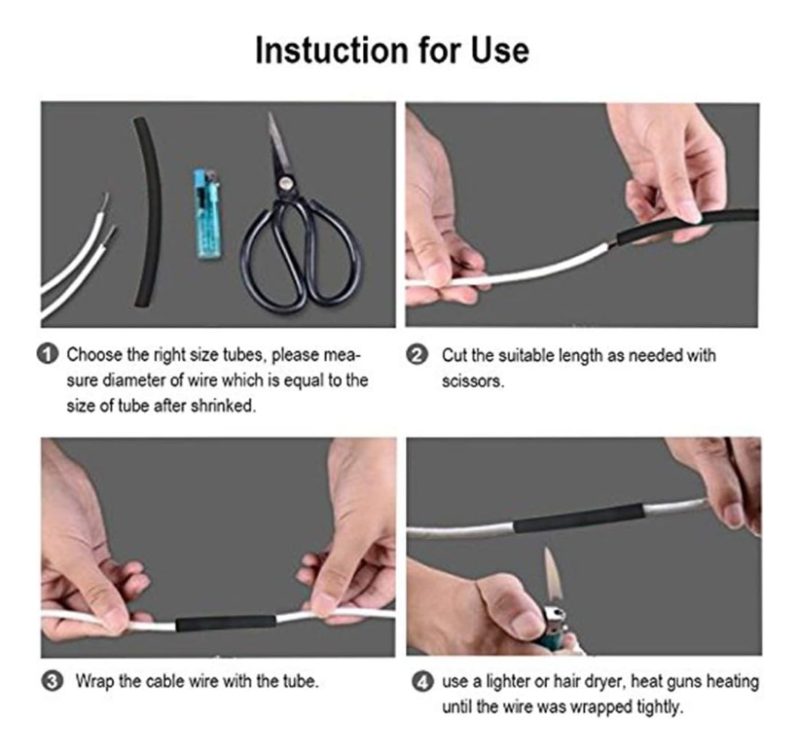 Instuction for Use

1 Choose the right size tubes, please measure diameter of wire which is equal to the size of tube after shrinked.

2 Cut the suitable length as needed with scissors.

3 Wrap the cable wire with the tube.

4 use a lighter or hair dryer, heat guns heating until the wire was wrapped tightly.