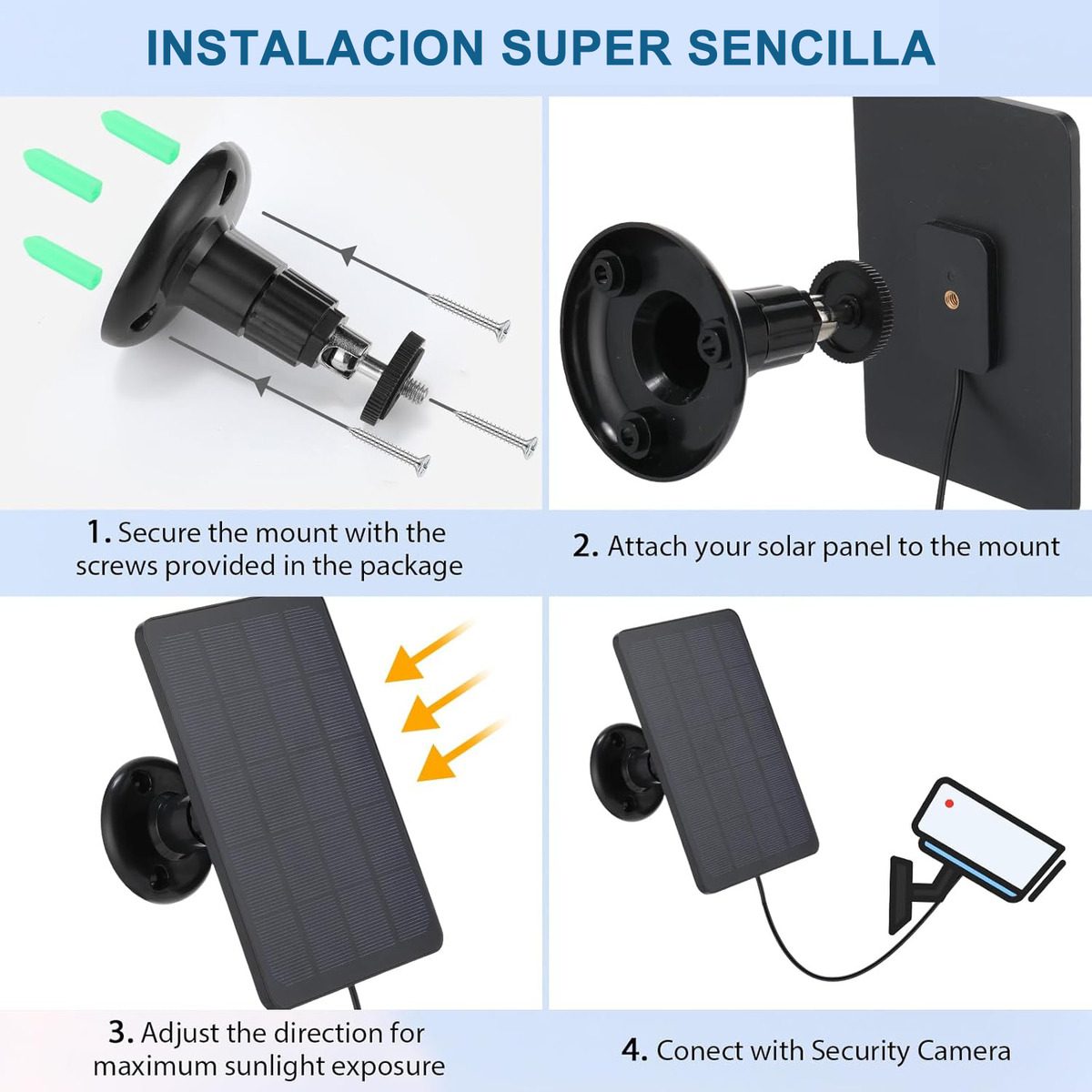 INSTALACION SUPER SENCILLA

1. Secure the mount with the screws provided in the package

2. Attach your solar panel to the mount

3. Adjust the direction for maximum sunlight exposure

4. Conect with Security Camera